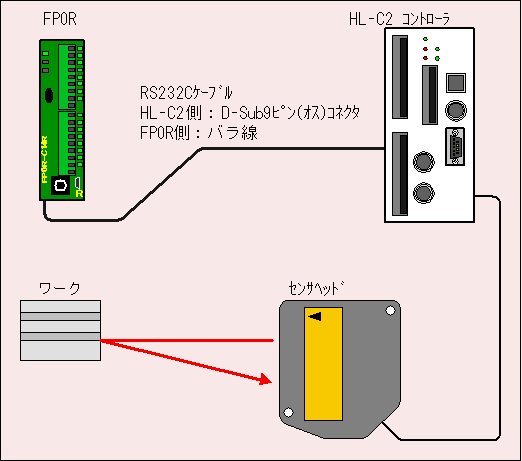 FP0R

HL-C2 コントローラ

FP0R-C14R

R

RS232Cケーブル
HL-C2側：D-Sub9ピン(オス)コネクタ
FP0R側：バラ線

ワーク

センサヘッド