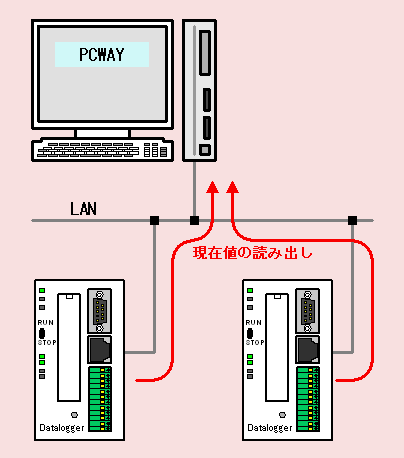 PCWAY

LAN

現在値の読み出し

RUN
STOP
Datalogger

RUN
STOP
Datalogger